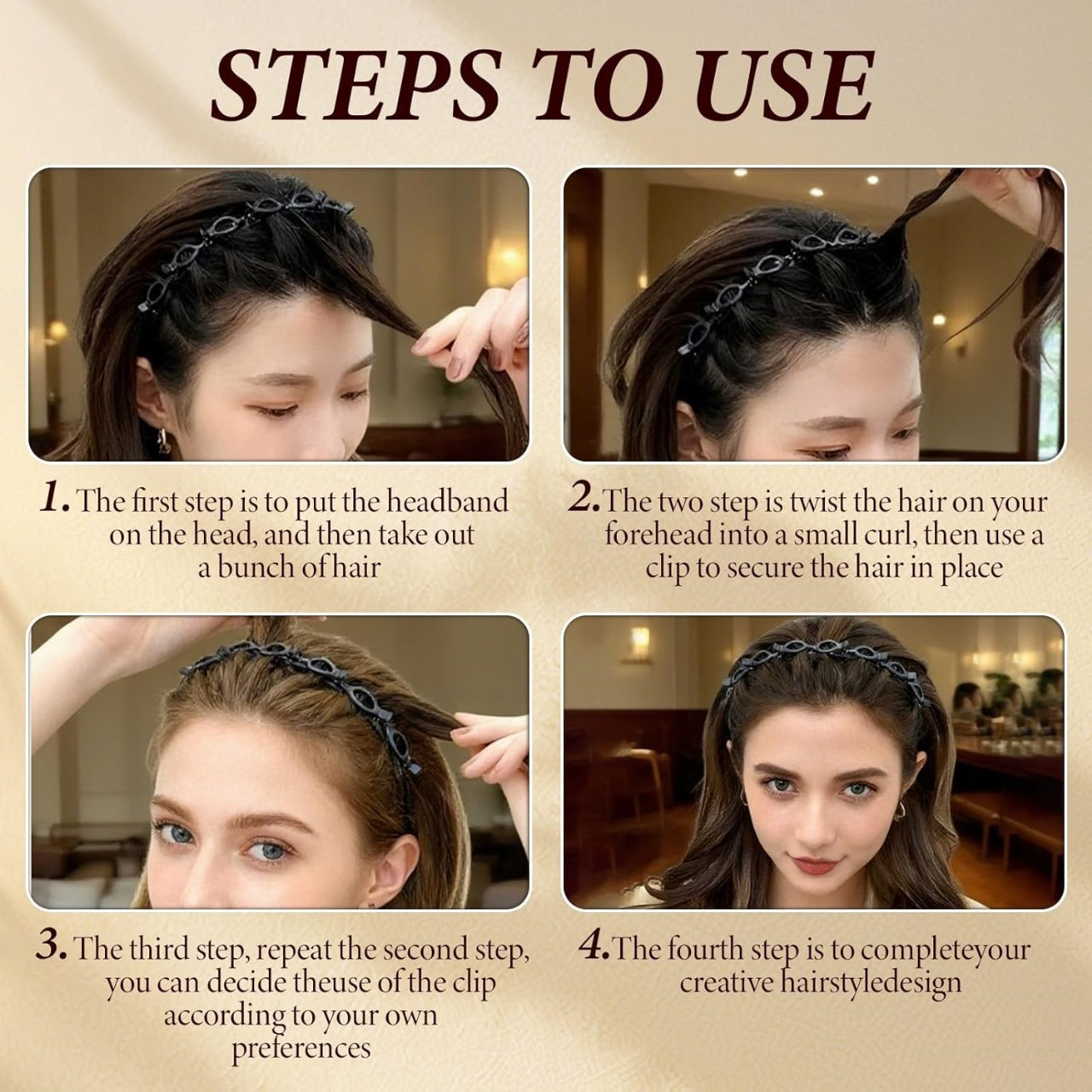 STEPS TO USE

1. The first step is to put the headband on the head, and then take out a bunch of hair

2. The two step is twist the hair on your forehead into a small curl, then use a clip to secure the hair in place

3. The third step, repeat the second step, you can decide theuse of the clip according to your own preferences

4. The fourth step is to completeyour creative hairstyledesign